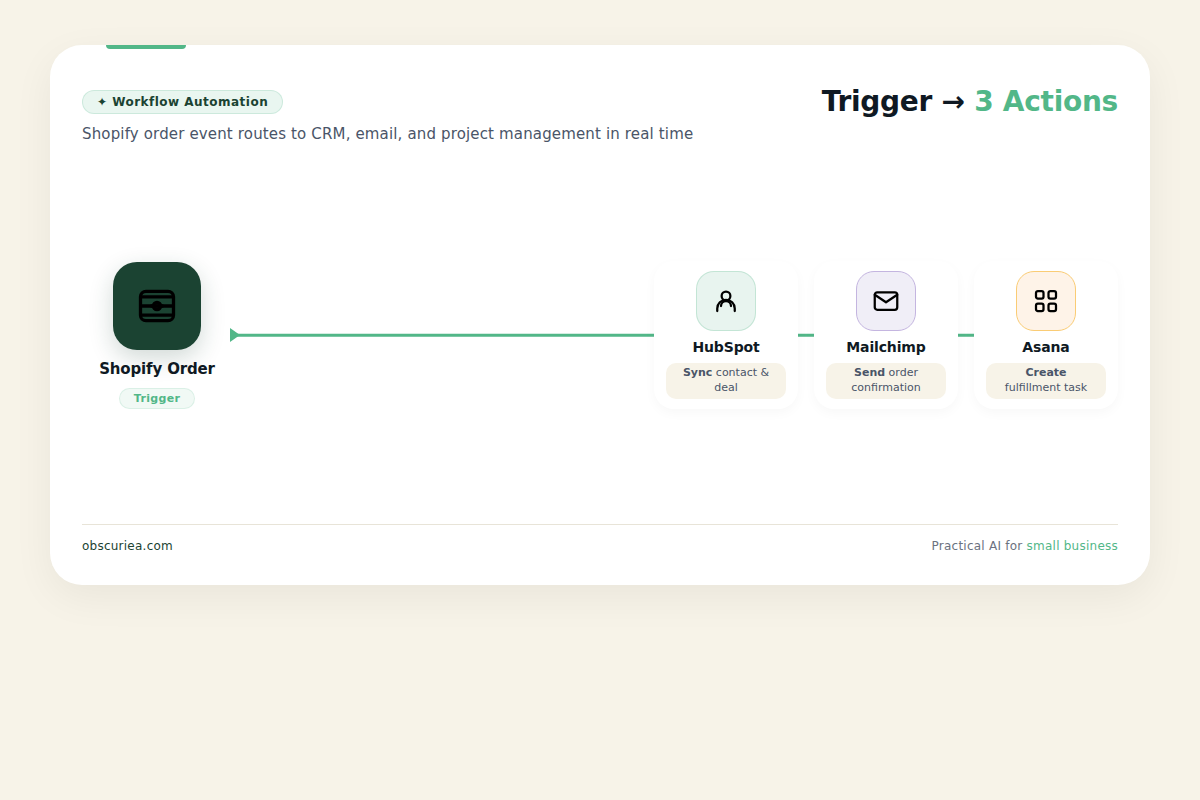 ✦ Workflow Automation

Trigger → 3 Actions

Shopify order event routes to CRM, email, and project management in real time

Shopify Order

Trigger

HubSpot

Sync contact & deal

Mailchimp

Send order confirmation

Asana

Create fulfillment task

obscuriea.com

Practical AI for small business