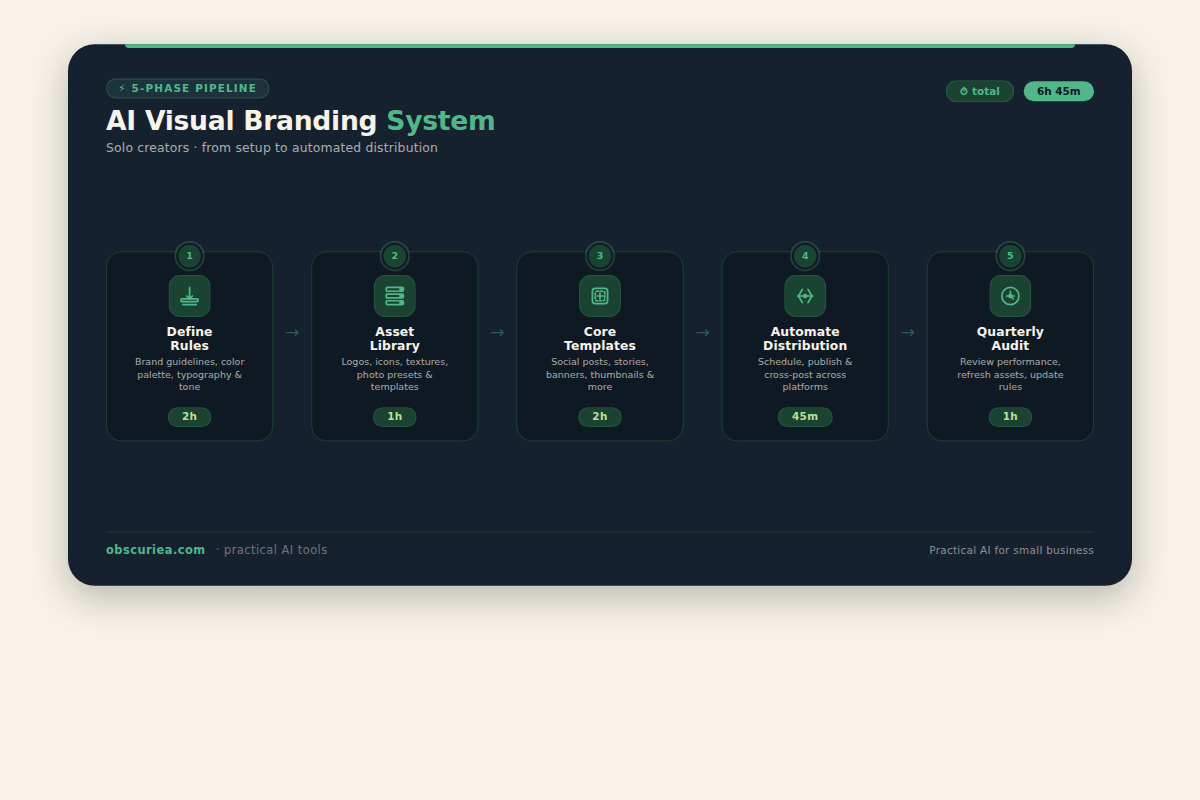 ⚡ 5-PHASE PIPELINE

total 6h 45m

AI Visual Branding System

Solo creators · from setup to automated distribution

1
Define Rules
Brand guidelines, color palette, typography & tone
2h

→

2
Asset Library
Logos, icons, textures, photo presets & templates
1h

→

3
Core Templates
Social posts, stories, banners, thumbnails & more
2h

→

4
Automate Distribution
Schedule, publish & cross-post across platforms
45m

→

5
Quarterly Audit
Review performance, refresh assets, update rules
1h

obscuriea.com · practical AI tools

Practical AI for small business